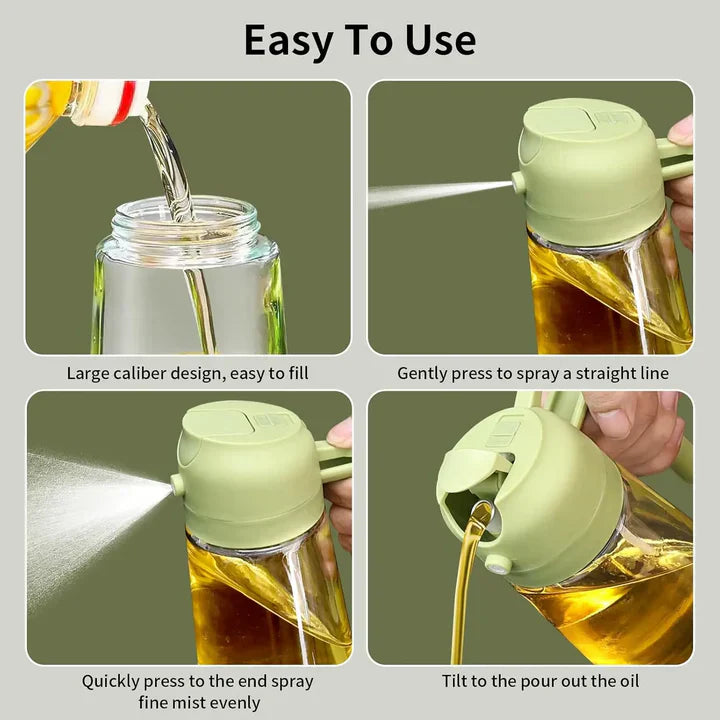 Easy To Use

Large caliber design, easy to fill

Gently press to spray a straight line

Quickly press to the end spray fine mist evenly

Tilt to the pour out the oil